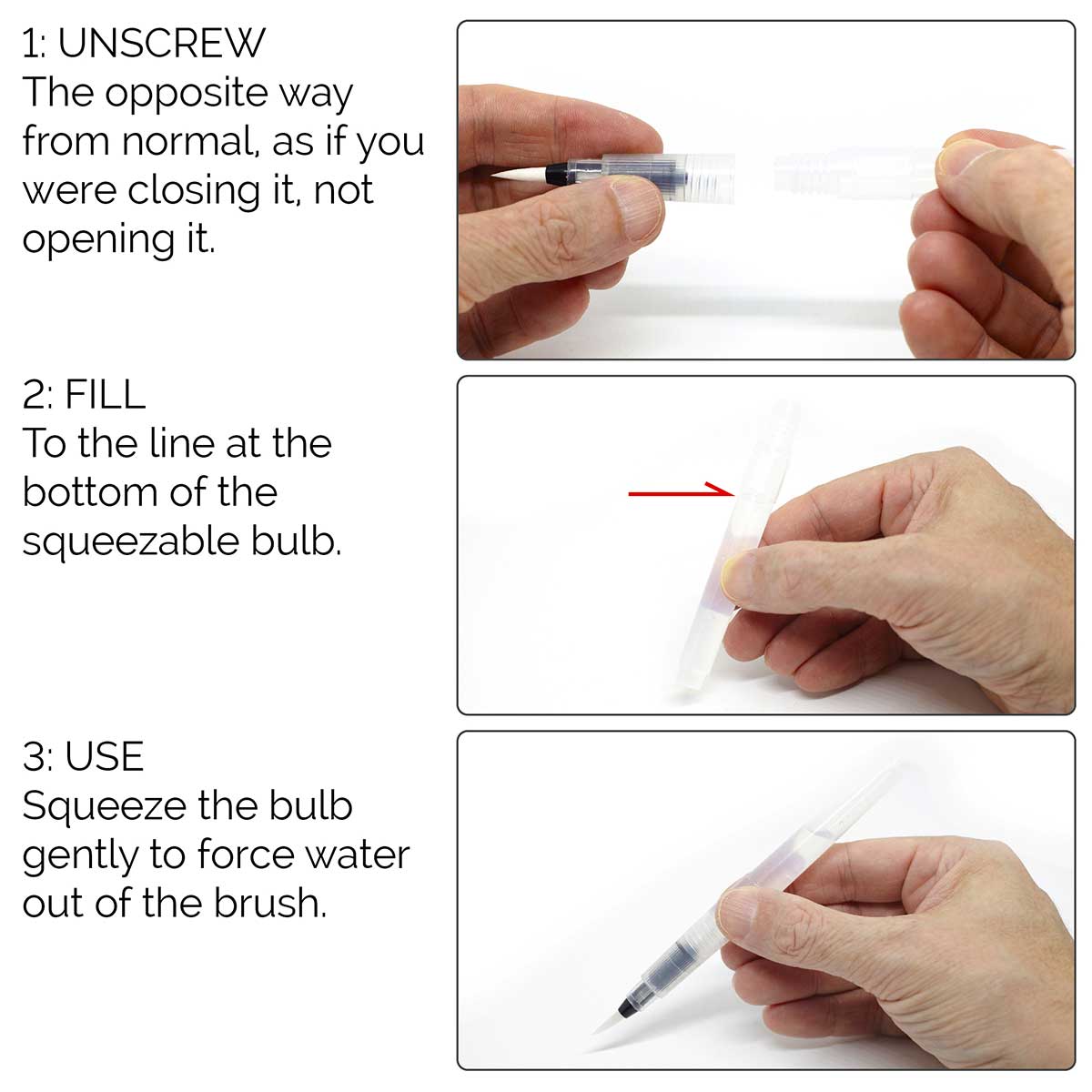 1: UNSCREW
The opposite way from normal, as if you were closing it, not opening it.

2: FILL
To the line at the bottom of the squeezable bulb.

3: USE
Squeeze the bulb gently to force water out of the brush.